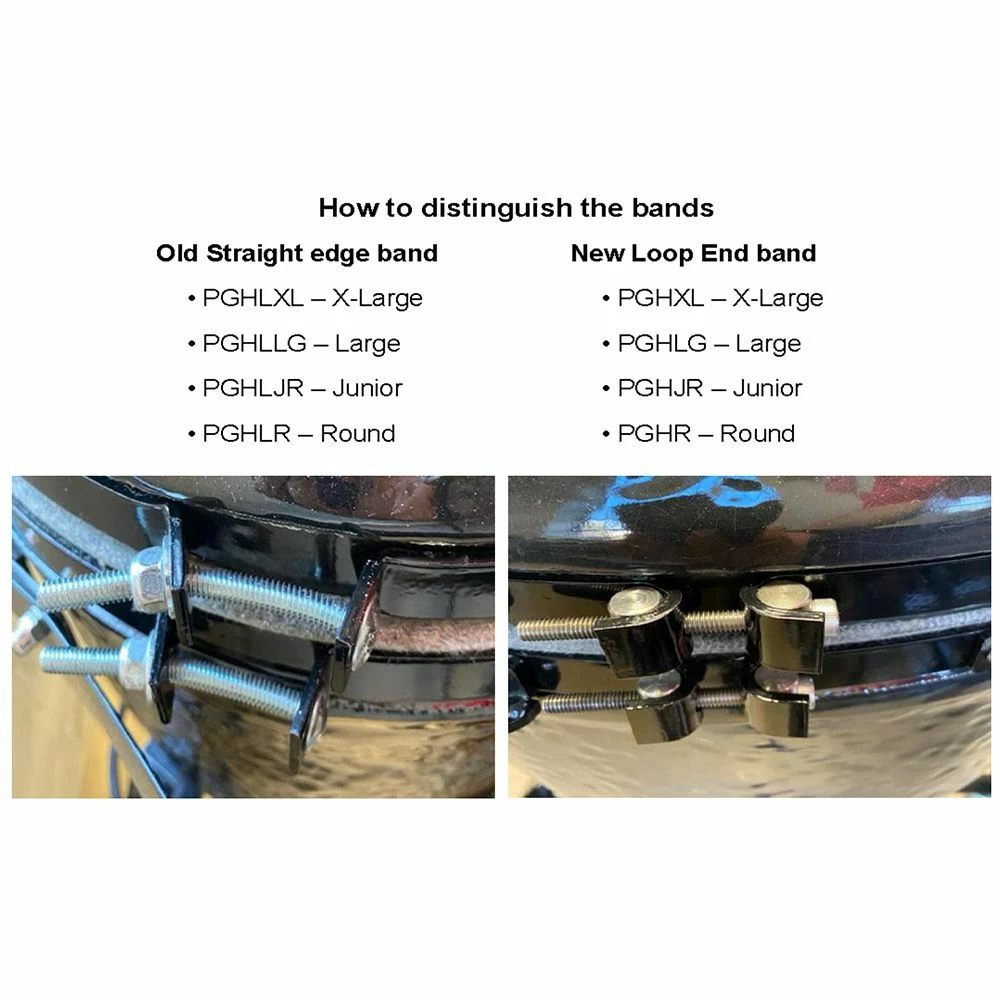 How to distinguish the bands

Old Straight edge band

• PGHLXL – X-Large
• PGHLLG – Large
• PGHLJR – Junior
• PGHLR – Round

New Loop End band

• PGHXL – X-Large
• PGHLG – Large
• PGHJR – Junior
• PGHR – Round